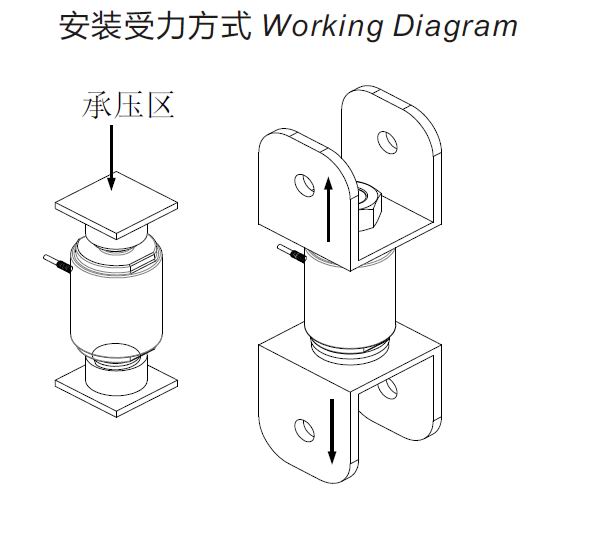 安装受力方式 Working Diagram

承压区